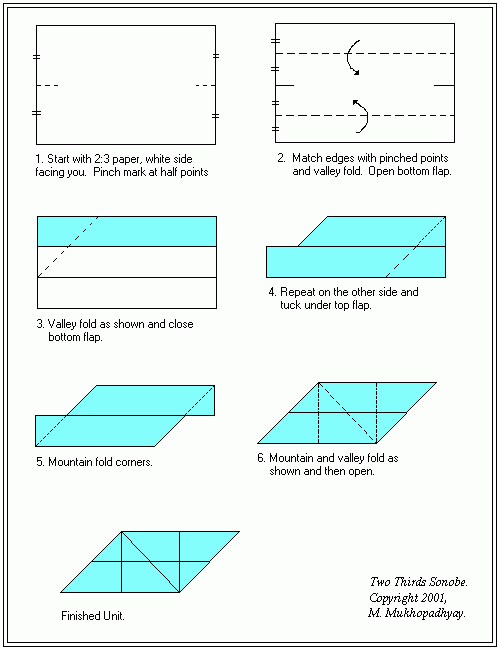 1. Start with 2:3 paper, white side facing you. Pinch mark at half points

2. Match edges with pinched points and valley fold. Open bottom flap.

3. Valley fold as shown and close bottom flap.

4. Repeat on the other side and tuck under top flap.

5. Mountain fold corners.

6. Mountain and valley fold as shown and then open.

Finished Unit.

Two Thirds Sonobe.
Copyright 2001,
M. Mukhopadhyay.