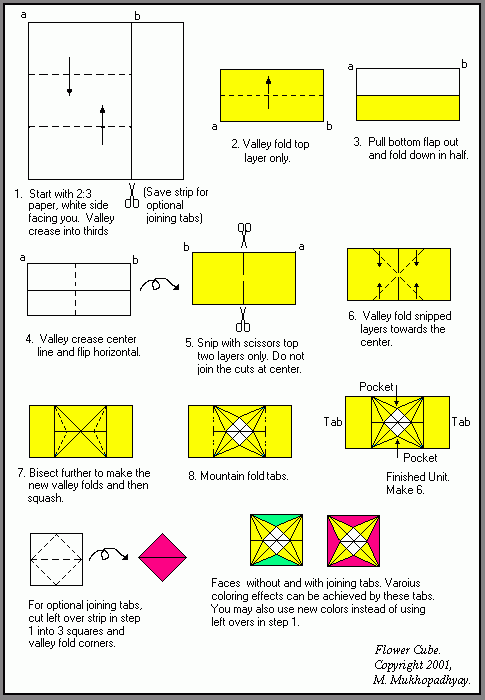 a b

1. Start with 2:3 paper, white side facing you. Valley crease into thirds

(Save strip for optional joining tabs)

a b

2. Valley fold top layer only.

a b

3. Pull bottom flap out and fold down in half.

a b

4. Valley crease center line and flip horizontal.

b a

5. Snip with scissors top two layers only. Do not join the cuts at center.

6. Valley fold snipped layers towards the center.

7. Bisect further to make the new valley folds and then squash.

8. Mountain fold tabs.

Pocket

Tab Tab

Pocket

Finished Unit. Make 6.

For optional joining tabs, cut left over strip in step 1 into 3 squares and valley fold corners.

Faces without and with joining tabs. Various coloring effects can be achieved by these tabs. You may also use new colors instead of using left overs in step 1.

Flower Cube.
Copyright 2001,
M. Mukhopadhyay.